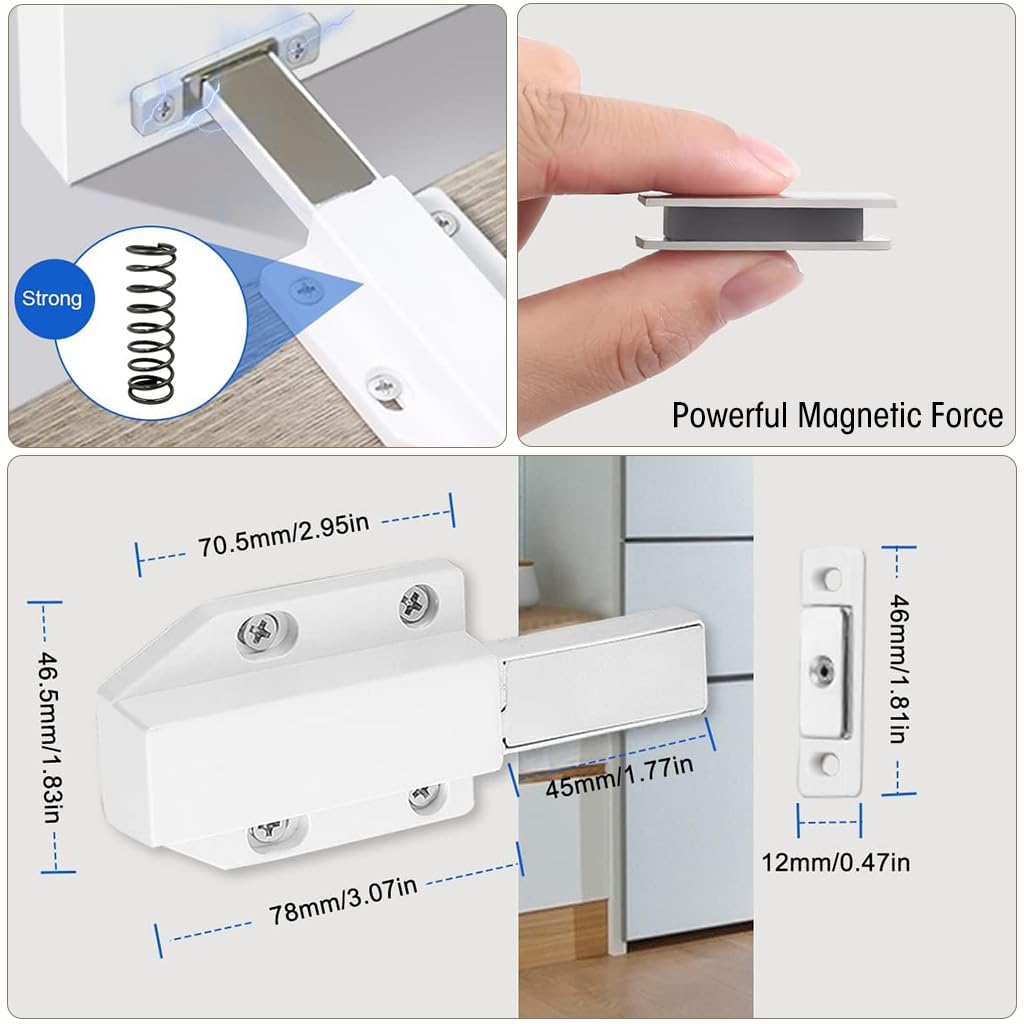 Strong

Powerful Magnetic Force

70.5mm/2.95in

46.5mm/1.83in

45mm/1.77in

78mm/3.07in

46mm/1.81in

12mm/0.47in